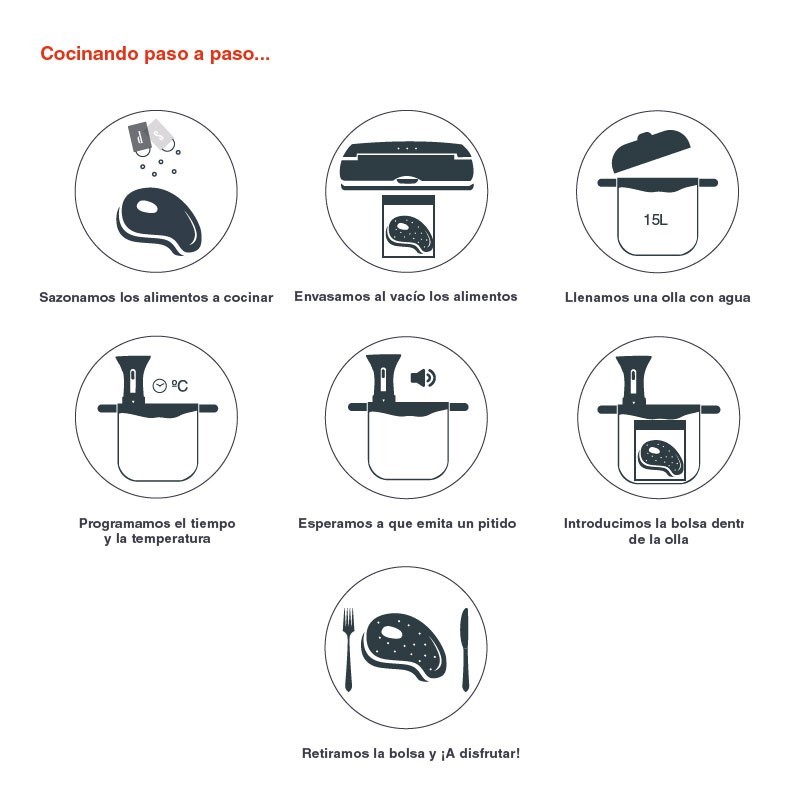 Cocinando paso a paso...

15L

Sazonamos los alimentos a cocinar

Envasamos al vacío los alimentos

Llenamos una olla con agua

ºC

Programamos el tiempo y la temperatura

Esperamos a que emita un pitido

Introducimos la bolsa dentr de la olla

Retiramos la bolsa y ¡A disfrutar!